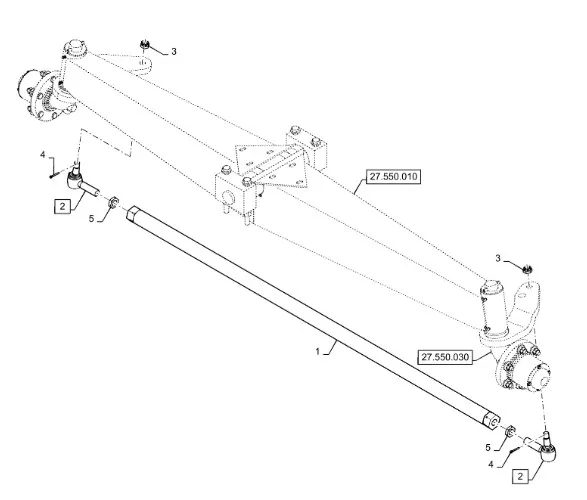 3
4
2
5
27.550.010
3
1
27.550.030
5
4
2